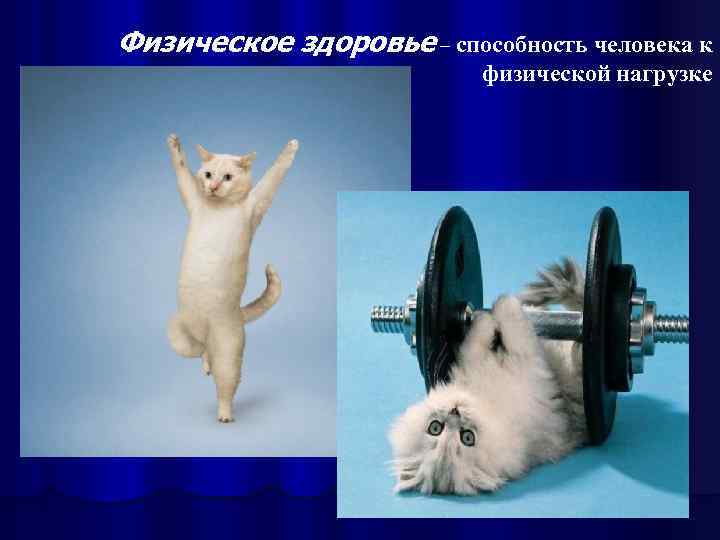 Физическое здоровье – способность человека к физической нагрузке