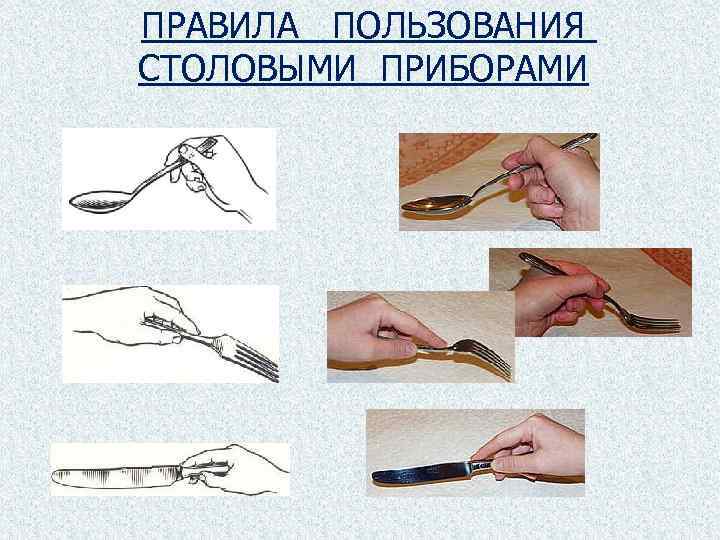 ПРАВИЛА ПОЛЬЗОВАНИЯ СТОЛОВЫМИ ПРИБОРАМИ