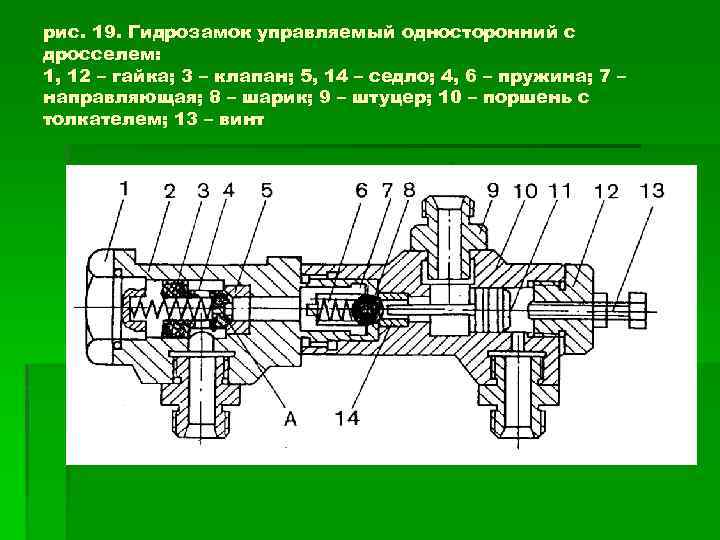 рис. 19. Гидрозамок управляемый односторонний с дросселем:
1, 12 – гайка; 3 – клапан; 5, 14 – седло; 4, 6 – пружина; 7 – направляющая; 8 – шарик; 9 – штуцер; 10 – поршень с толкателем; 13 – винт

1 2 3 4 5 6 7 8 9 10 11 12 13
A 14