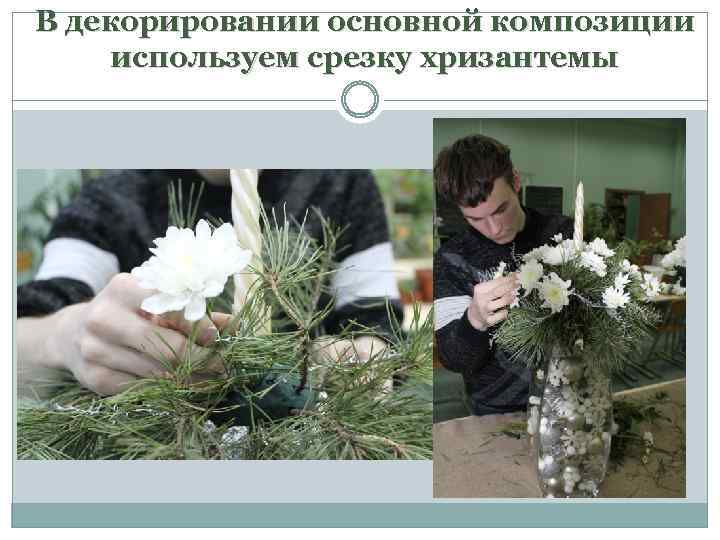 В декорировании основной композиции используем срезку хризантемы