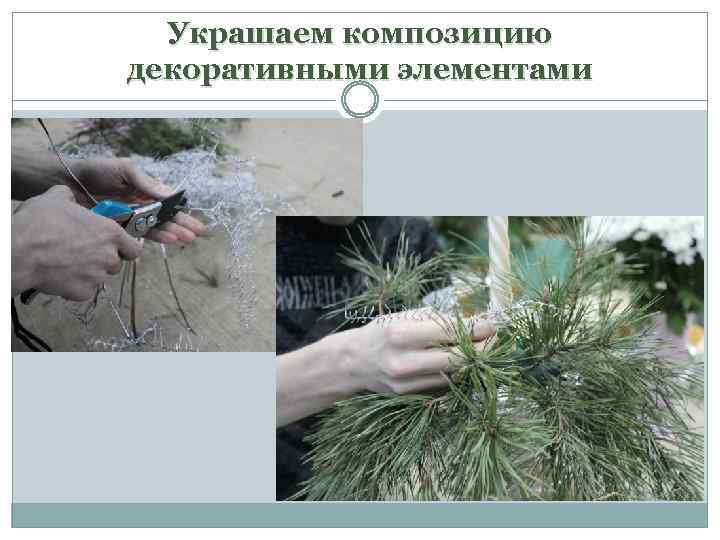 Украшаем композицию декоративными элементами