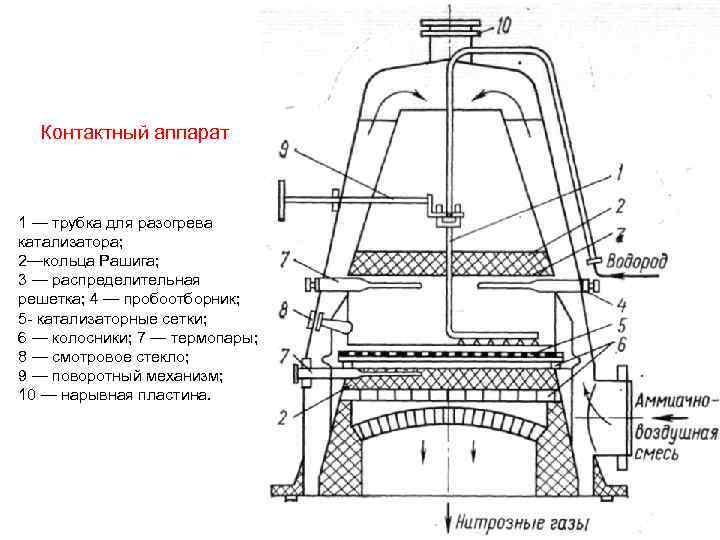 Контактный аппарат

1 — трубка для разогрева катализатора;
2—кольца Рашига;
3 — распределительная решетка; 4 — пробоотборник;
5- катализаторные сетки;
6 — колосники; 7 — термопары;
8 — смотровое стекло;
9 — поворотный механизм;
10 — нарывная пластина.

10
9
1
2
7
Водород
7
4
8
5
6
7
2
Аммиачно-воздушная смесь
Нитрозные газы