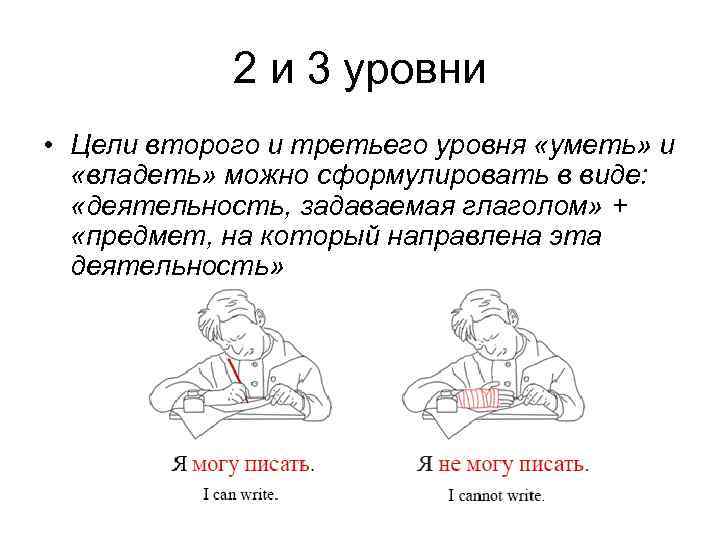 2 и 3 уровни

• Цели второго и третьего уровня «уметь» и «владеть» можно сформулировать в виде: «деятельность, задаваемая глаголом» + «предмет, на который направлена эта деятельность»

Я могу писать.
I can write.

Я не могу писать.
I cannot write.