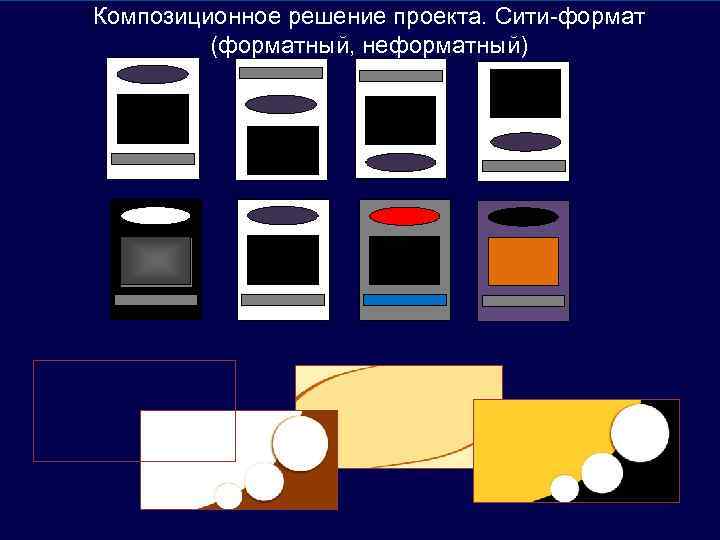 Композиционное решение проекта. Сити-формат (форматный, неформатный)