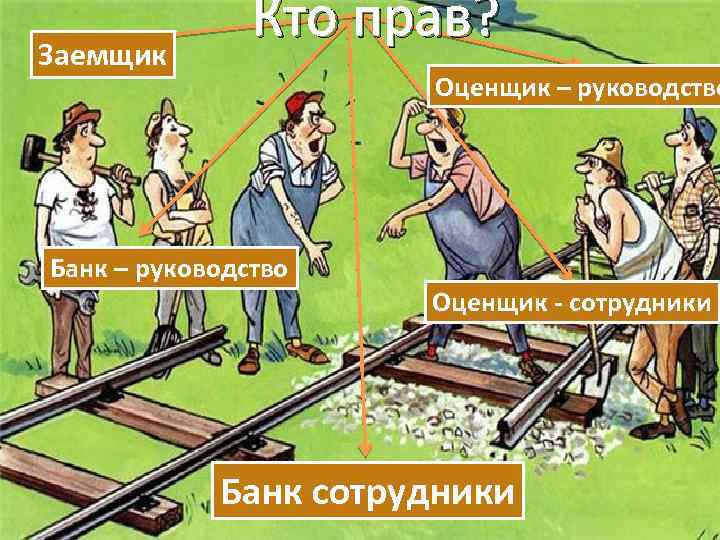 Кто прав?

Заемщик

Оценщик – руководство

Банк – руководство

Оценщик - сотрудники

Банк сотрудники