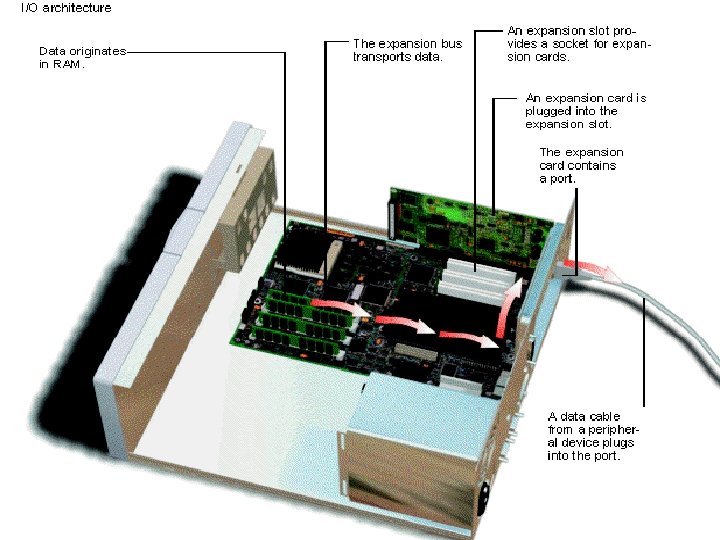 I/O architecture

Data originates in RAM.

The expansion bus transports data.

An expansion slot provides a socket for expansion cards.

An expansion card is plugged into the expansion slot.

The expansion card contains a port.

A data cable from a peripheral device plugs into the port.