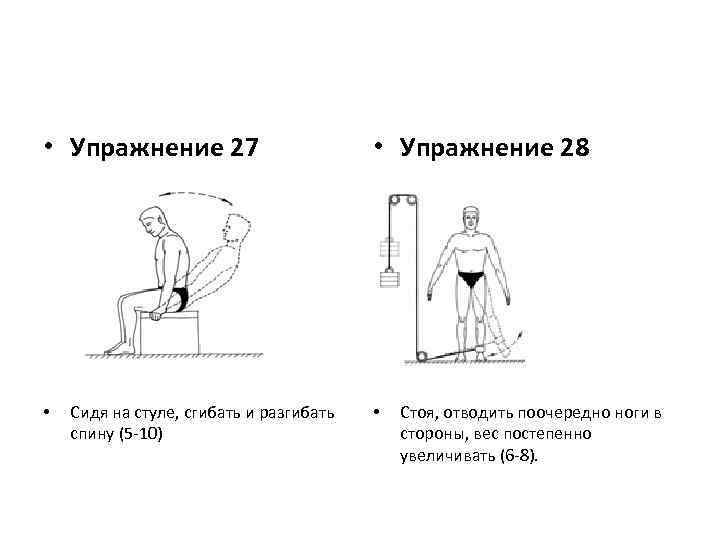 • Упражнение 27

• Сидя на стуле, сгибать и разгибать спину (5-10)

• Упражнение 28

• Стоя, отводить поочередно ноги в стороны, вес постепенно увеличивать (6-8).