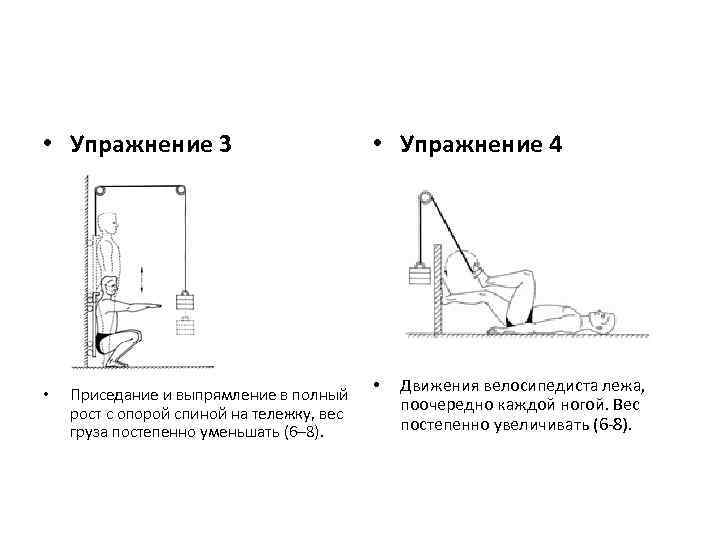 • Упражнение 3

• Приседание и выпрямление в полный рост с опорой спиной на тележку, вес груза постепенно уменьшать (6–8).

• Упражнение 4

• Движения велосипедиста лежа, поочередно каждой ногой. Вес постепенно увеличивать (6-8).