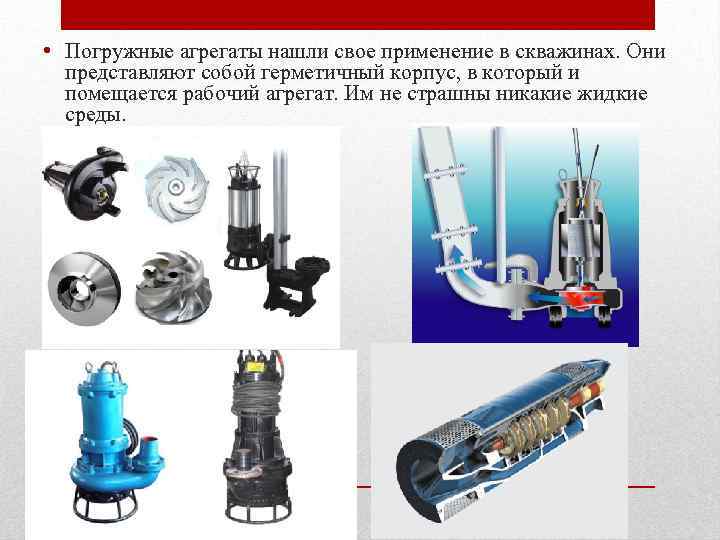 • Погружные агрегаты нашли свое применение в скважинах. Они представляют собой герметичный корпус, в который и помещается рабочий агрегат. Им не страшны никакие жидкие среды.