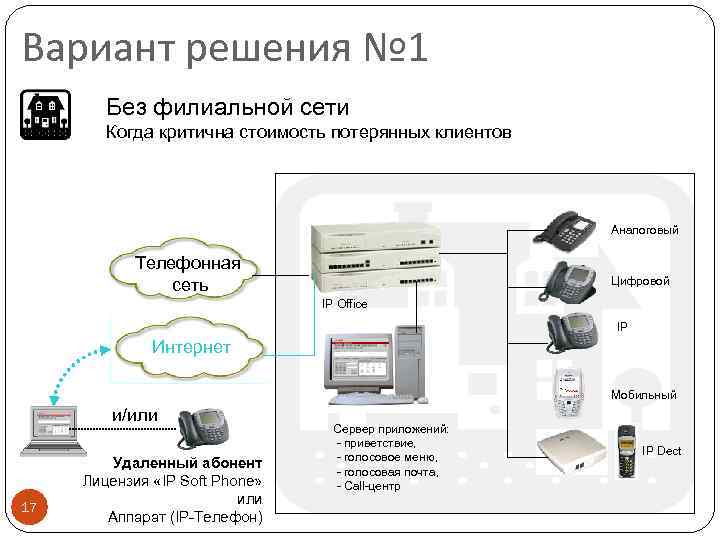 Вариант решения №1

Без филиальной сети
Когда критична стоимость потерянных клиентов

Телефонная сеть

Интернет

IP Office

Аналоговый

Цифровой

IP

Мобильный

IP Dect

Сервер приложений:
- приветствие,
- голосовое меню,
- голосовая почта,
- Call-центр

и/или

Удаленный абонент
Лицензия «IP Soft Phone»
или
Аппарат (IP-Телефон)

17