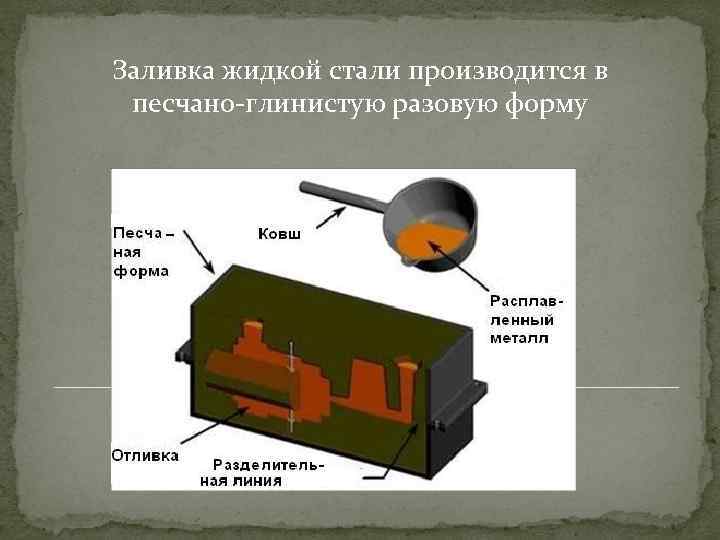 Заливка жидкой стали производится в песчано-глинистую разовую форму

Песча – ная форма

Ковш

Расплав- ленный металл

Отливка

Разделитель- ная линия