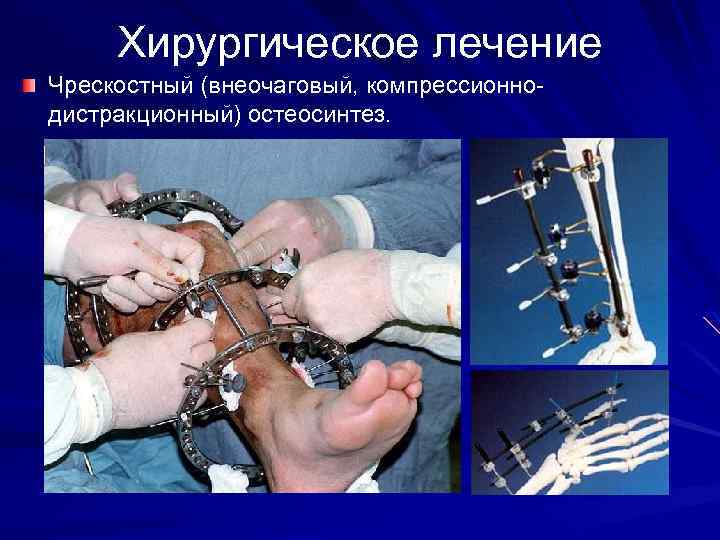 Хирургическое лечение

Чрескостный (внеочаговый, компрессионно-дистракционный) остеосинтез.