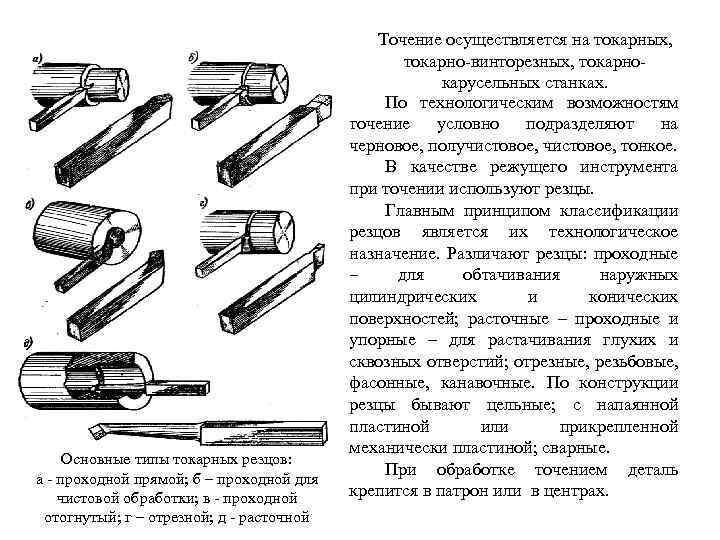 а)

б)

в)

г)

д)

Основные типы токарных резцов: а - проходной прямой; б – проходной для чистовой обработки; в - проходной отогнутый; г – отрезной; д - расточной

Точение осуществляется на токарных, токарно-винторезных, токарно-карусельных станках.

По технологическим возможностям точение условно подразделяют на черновое, получистовое, чистовое, тонкое.

В качестве режущего инструмента при точении используют резцы.

Главным принципом классификации резцов является их технологическое назначение. Различают резцы: проходные – для обтачивания наружных цилиндрических и конических поверхностей; расточные – проходные и упорные – для растачивания глухих и сквозных отверстий; отрезные, резьбовые, фасонные, канавочные. По конструкции резцы бывают цельные; с напаянной пластиной или прикрепленной механически пластиной; сварные.

При обработке точением деталь крепится в патрон или в центрах.