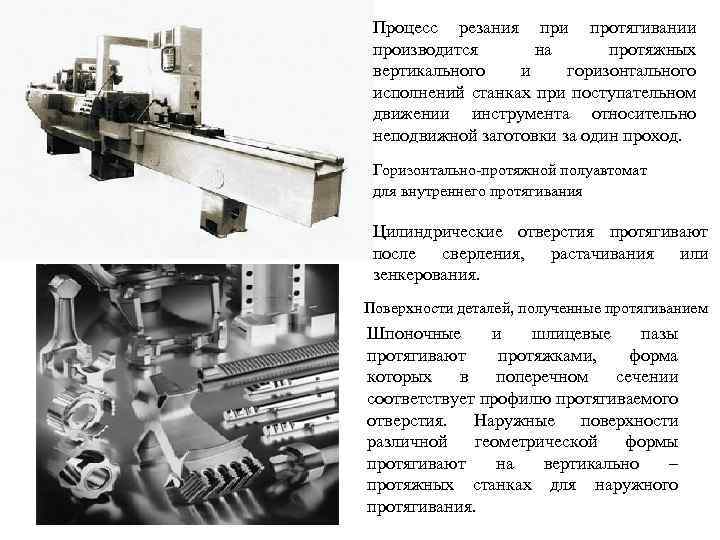 Процесс резания при протягивании производится на протяжных вертикального и горизонтального исполнений станках при поступательном движении инструмента относительно неподвижной заготовки за один проход.

Горизонтально-протяжной полуавтомат для внутреннего протягивания

Цилиндрические отверстия протягивают после сверления, растачивания или зенкерования.

Поверхности деталей, полученные протягиванием

Шпоночные и шлицевые пазы протягивают протяжками, форма которых в поперечном сечении соответствует профилю протягиваемого отверстия. Наружные поверхности различной геометрической формы протягивают на вертикально – протяжных станках для наружного протягивания.