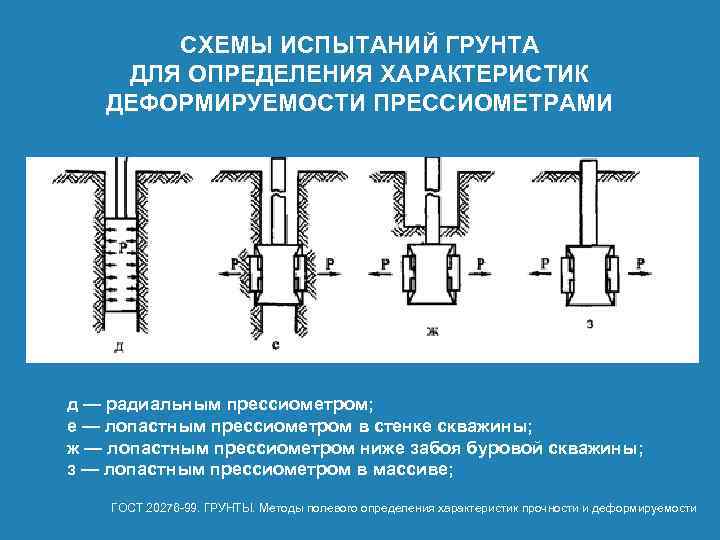 СХЕМЫ ИСПЫТАНИЙ ГРУНТА ДЛЯ ОПРЕДЕЛЕНИЯ ХАРАКТЕРИСТИК ДЕФОРМИРУЕМОСТИ ПРЕССИОМЕТРАМИ

P

д

P P

е

P P

ж

P P

з

д — радиальным прессиометром;
е — лопастным прессиометром в стенке скважины;
ж — лопастным прессиометром ниже забоя буровой скважины;
з — лопастным прессиометром в массиве;

ГОСТ 20276-99. ГРУНТЫ. Методы полевого определения характеристик прочности и деформируемости