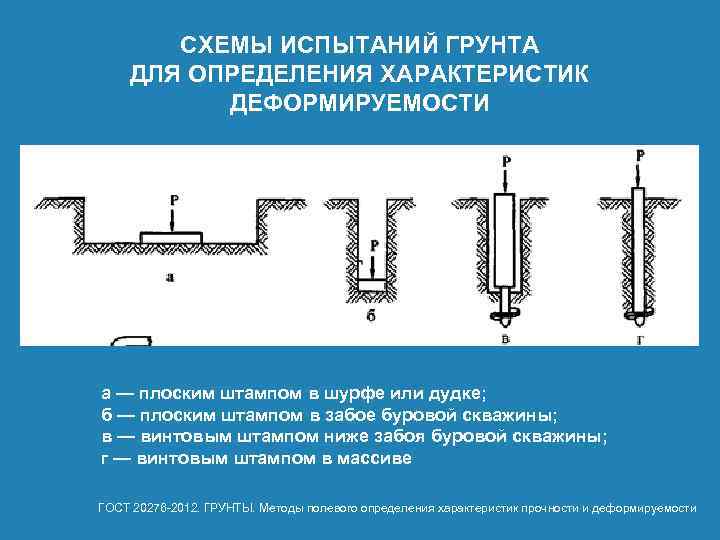 СХЕМЫ ИСПЫТАНИЙ ГРУНТА ДЛЯ ОПРЕДЕЛЕНИЯ ХАРАКТЕРИСТИК ДЕФОРМИРУЕМОСТИ

P

а

P

б

P

в

P

г

а — плоским штампом в шурфе или дудке;
б — плоским штампом в забое буровой скважины;
в — винтовым штампом ниже забоя буровой скважины;
г — винтовым штампом в массиве

ГОСТ 20276-2012. ГРУНТЫ. Методы полевого определения характеристик прочности и деформируемости