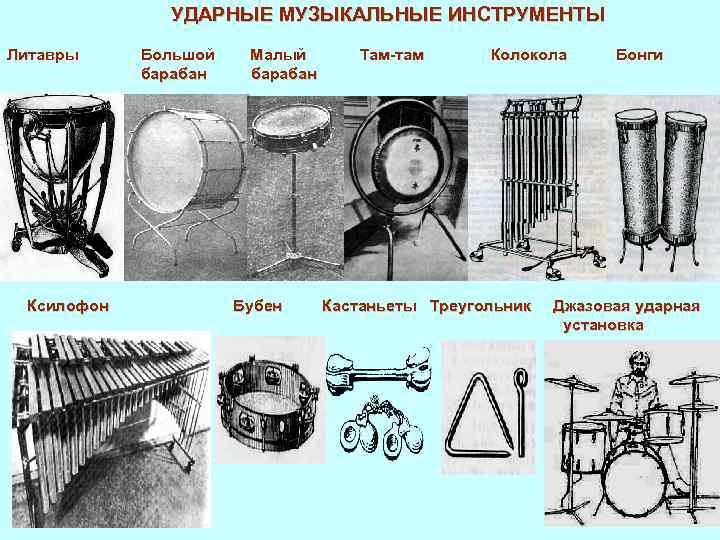 УДАРНЫЕ МУЗЫКАЛЬНЫЕ ИНСТРУМЕНТЫ

Литавры

Большой барабан

Малый барабан

Там-там

Колокола

Бонги

Ксилофон

Бубен

Кастаньеты

Треугольник

Джазовая ударная установка