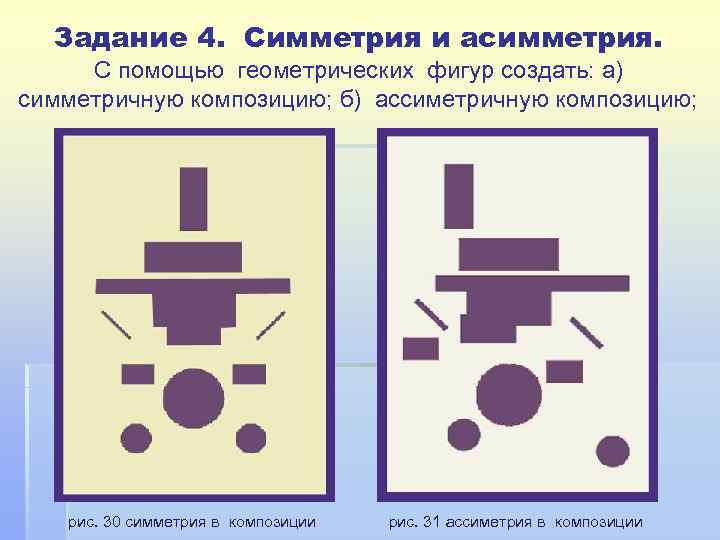 Задание 4. Симметрия и асимметрия.
С помощью геометрических фигур создать: а) симметричную композицию; б) ассиметричную композицию;

рис. 30 симметрия в композиции

рис. 31 ассиметрия в композиции