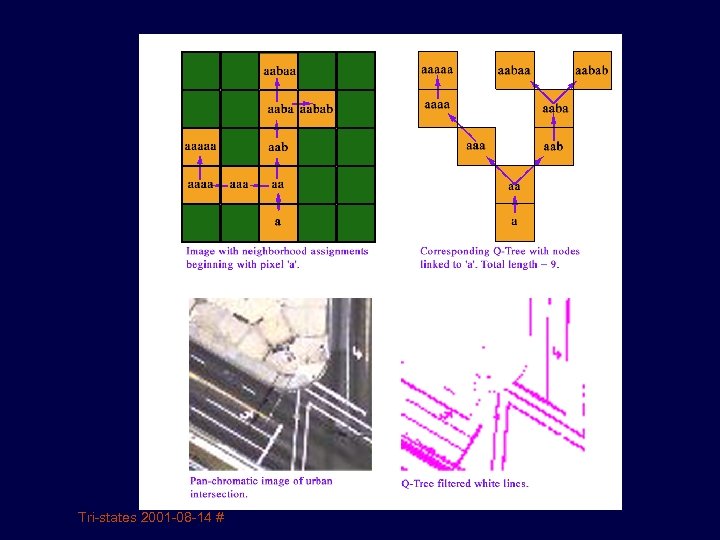 aabaa
aaba aabab
aaaaa
aab
aaaa aaa aa
a

Image with neighborhood assignments beginning with pixel 'a'.

aaaaa
aabaa
aabab
aaaa
aaba
aaa
aab
aa
a

Corresponding Q-Tree with nodes linked to 'a'. Total length = 9.

Pan-chromatic image of urban intersection.

Q-Tree filtered white lines.

Tri-states 2001-08-14 #