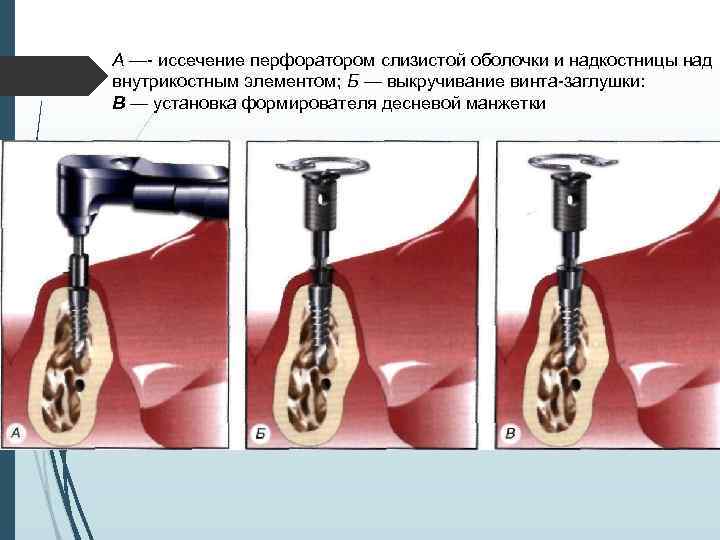 А —- иссечение перфоратором слизистой оболочки и надкостницы над внутрикостным элементом; Б — выкручивание винта-заглушки: В — установка формирователя десневой манжетки

А

Б

В