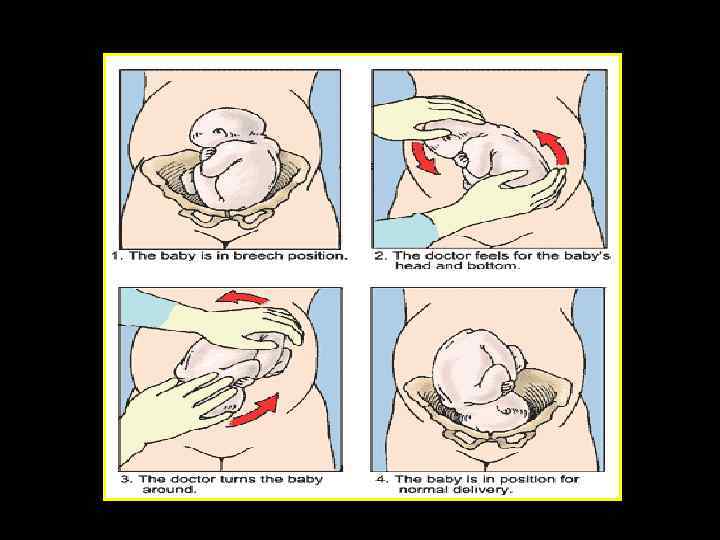 1. The baby is in breech position.

2. The doctor feels for the baby's head and bottom.

3. The doctor turns the baby around.

4. The baby is in position for normal delivery.