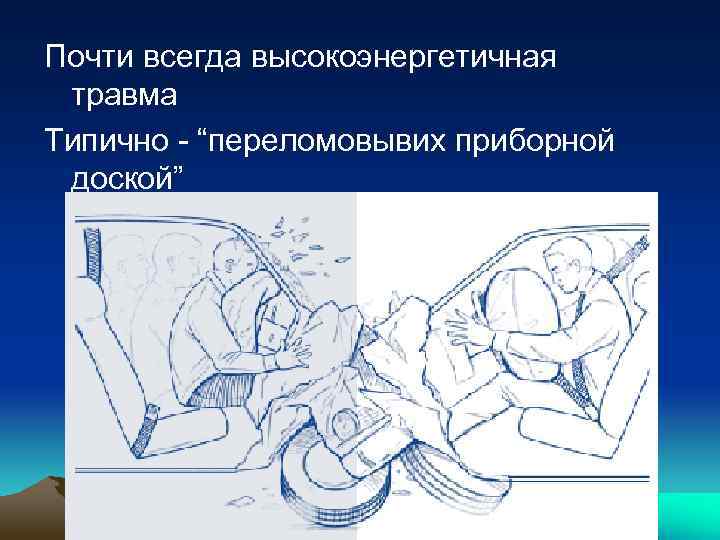 Почти всегда высокоэнергетичная травма

Типично - “переломовывих приборной доской”