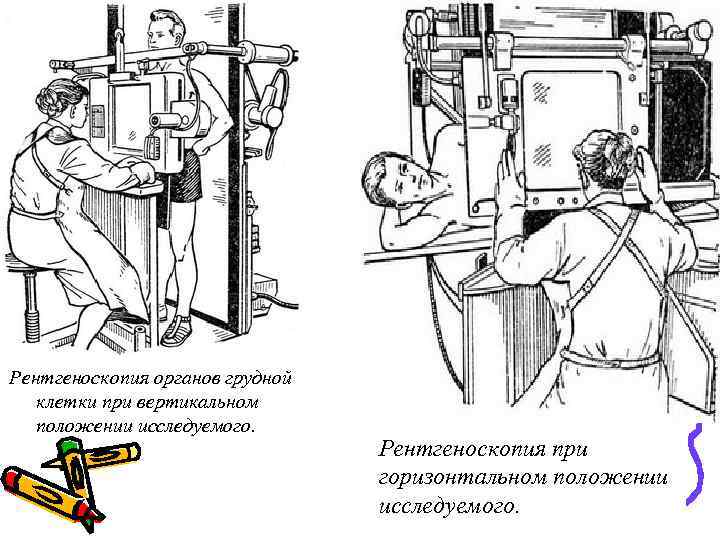 Рентгеноскопия органов грудной клетки при вертикальном положении исследуемого.

Рентгеноскопия при горизонтальном положении исследуемого.