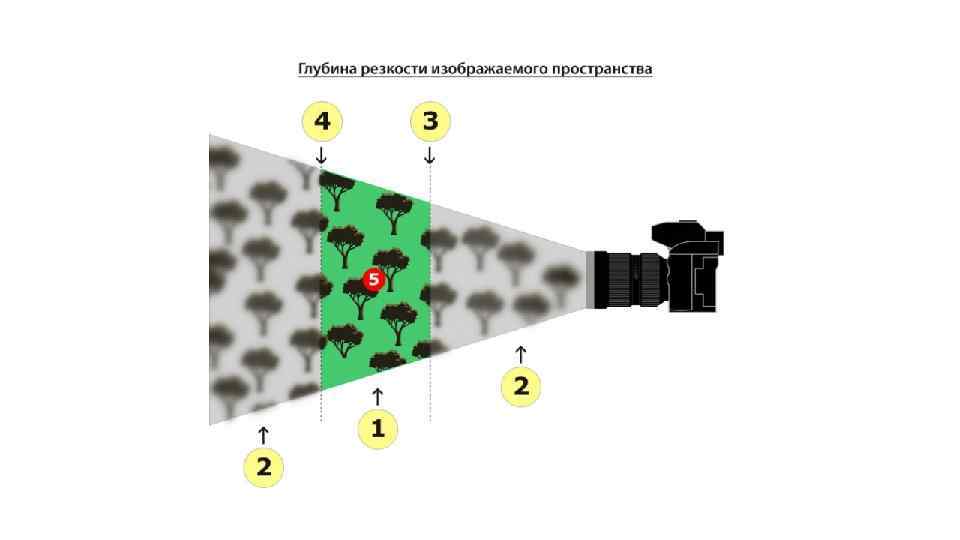 Глубина резкости изображаемого пространства

4

3

5

2

1

2