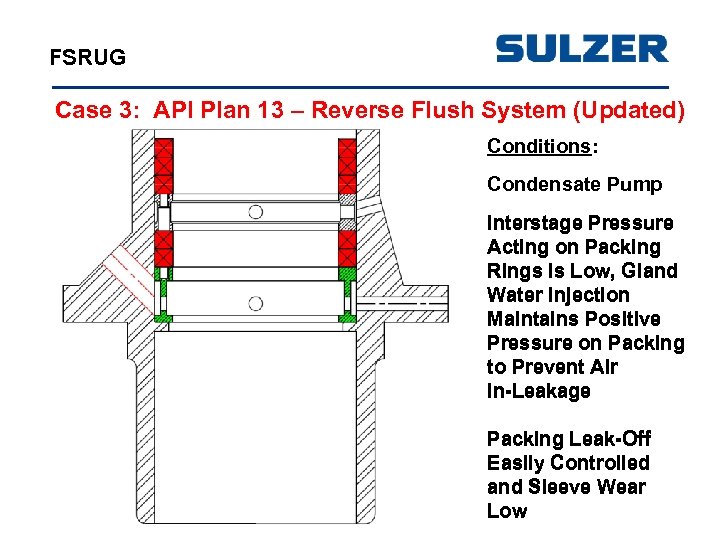 FSRUG

SULZER

Case 3: API Plan 13 – Reverse Flush System (Updated)

Conditions:

Condensate Pump

Interstage Pressure Acting on Packing Rings is Low, Gland Water Injection Maintains Positive Pressure on Packing to Prevent Air In-Leakage

Packing Leak-Off Easily Controlled and Sleeve Wear Low