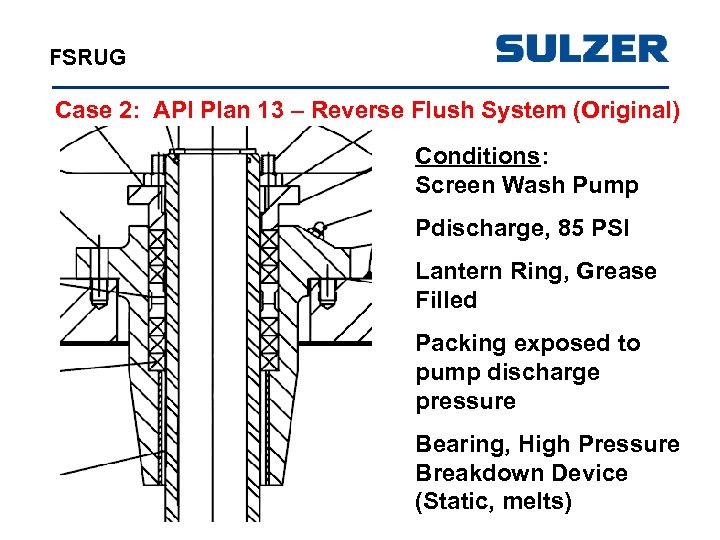 FSRUG

SULZER

Case 2: API Plan 13 – Reverse Flush System (Original)

Conditions:
Screen Wash Pump

Pdischarge, 85 PSI

Lantern Ring, Grease Filled

Packing exposed to pump discharge pressure

Bearing, High Pressure Breakdown Device (Static, melts)