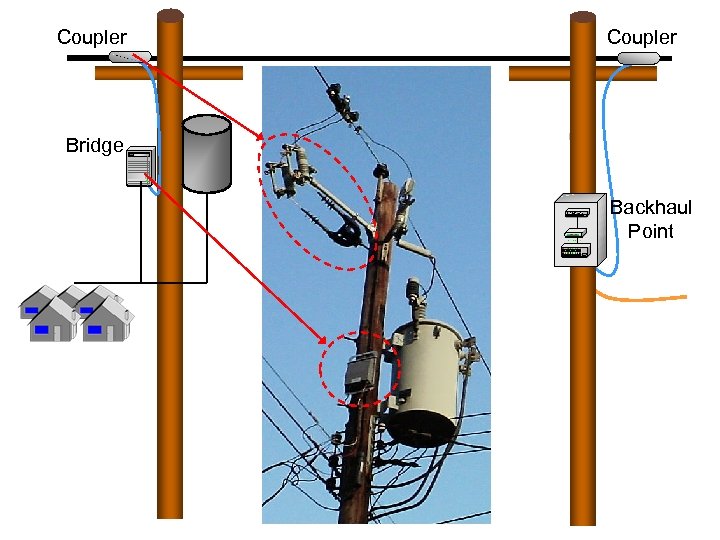 Coupler
Coupler
Bridge
Backhaul Point