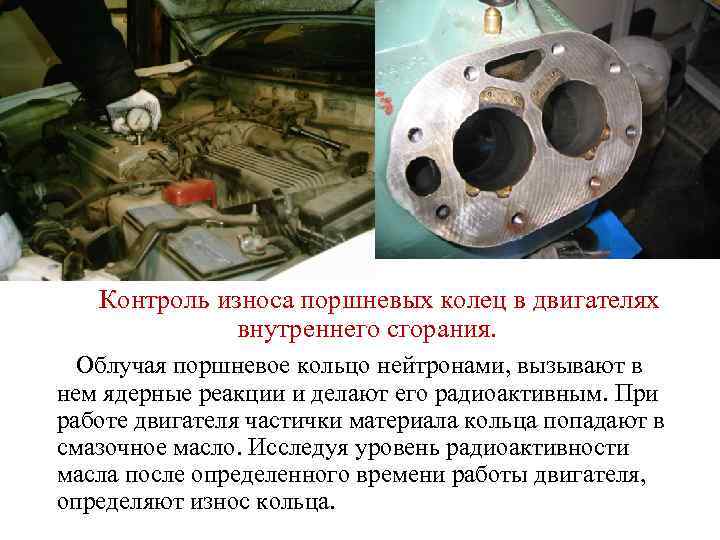 Контроль износа поршневых колец в двигателях внутреннего сгорания.

Облучая поршневое кольцо нейтронами, вызывают в нем ядерные реакции и делают его радиоактивным. При работе двигателя частички материала кольца попадают в смазочное масло. Исследуя уровень радиоактивности масла после определенного времени работы двигателя, определяют износ кольца.