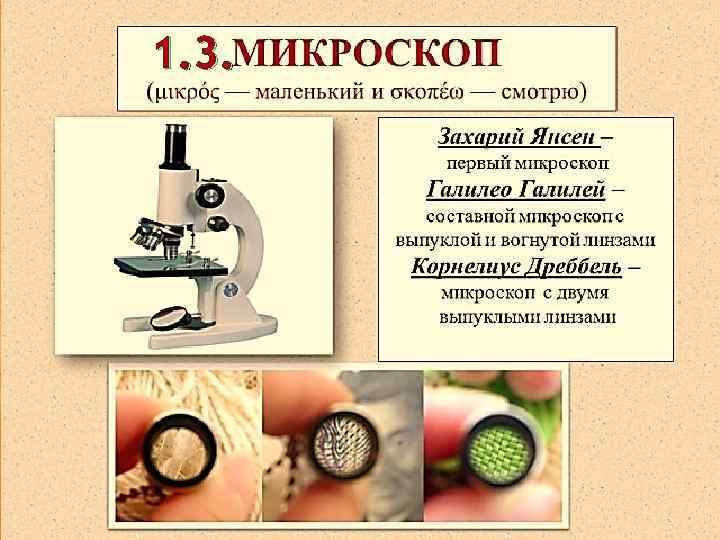 1.3.МИКРОСКОП
(μικρός — маленький и σκοπέω — смотрю)

Захарий Янсен – первый микроскоп
Галилео Галилей – составной микроскоп с выпуклой и вогнутой линзами
Корнелиус Дреббель – микроскоп с двумя выпуклыми линзами