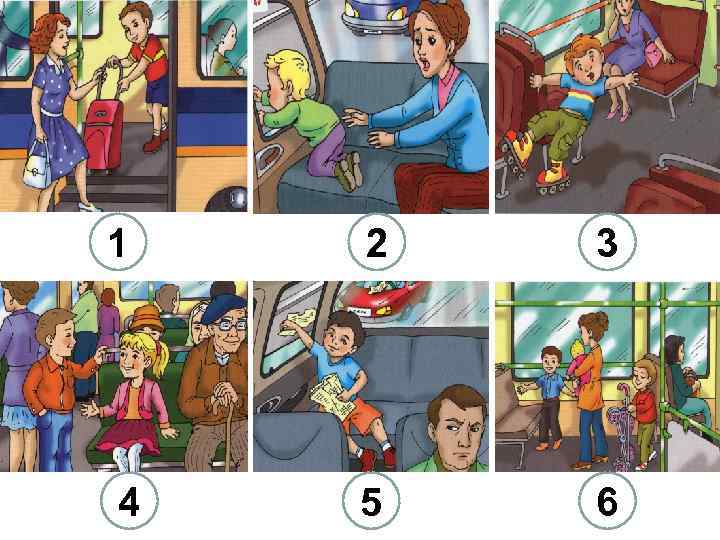 1

2

3

4

5

6