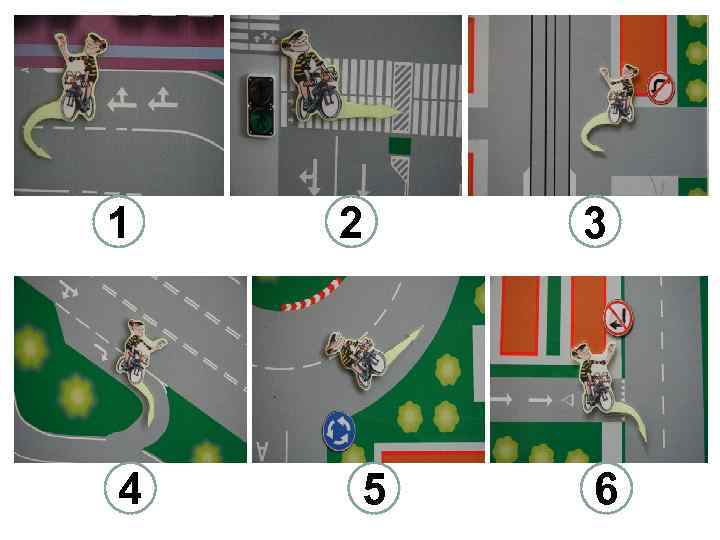 1

2

3

4

5

6