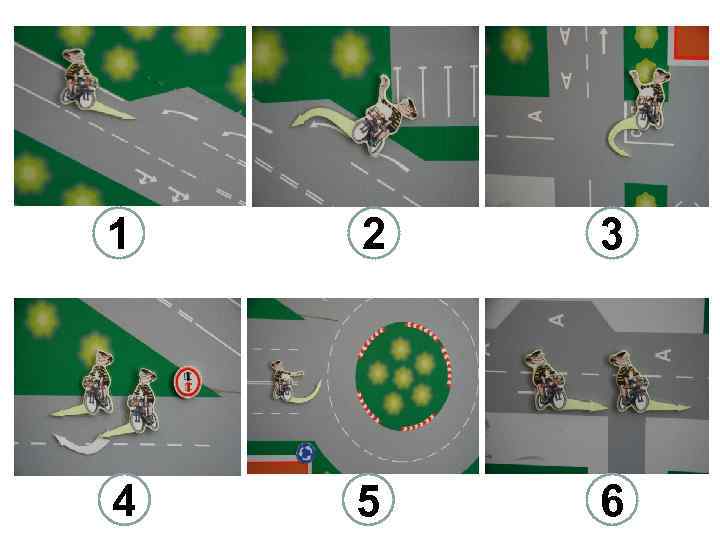 1

2

3

4

5

6