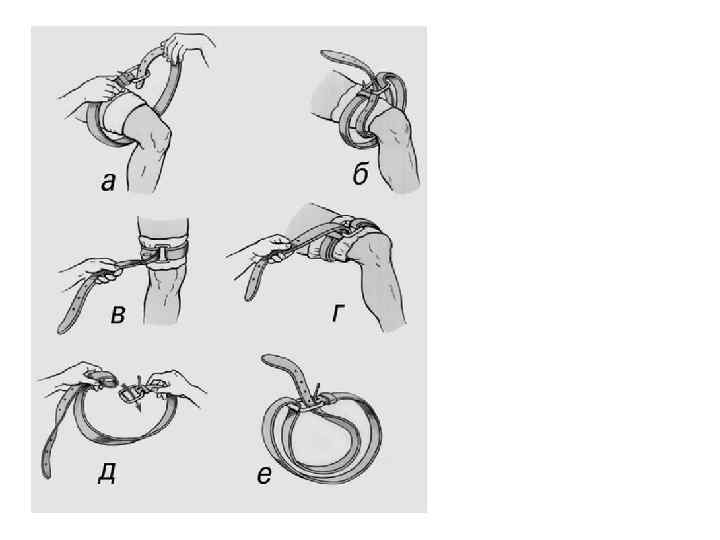 а
б
в
г
д
е