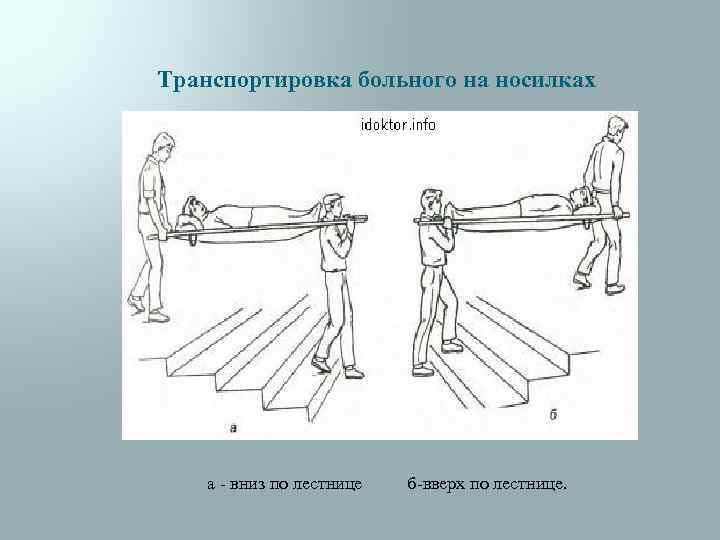 Транспортировка больного на носилках

idoktor.info

а

б

а - вниз по лестнице б-вверх по лестнице.