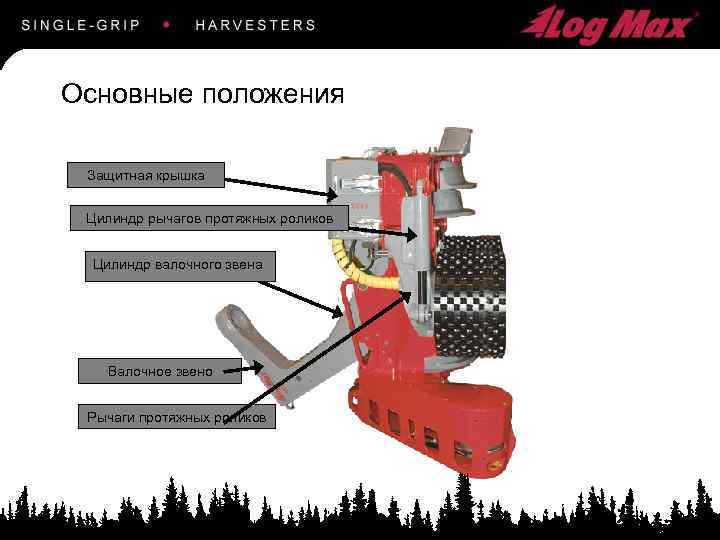 SINGLE-GRIP • HARVESTERS

Log Max

Основные положения

Защитная крышка

Цилиндр рычагов протяжных роликов

Цилиндр валочного звена

Валочное звено

Рычаги протяжных роликов