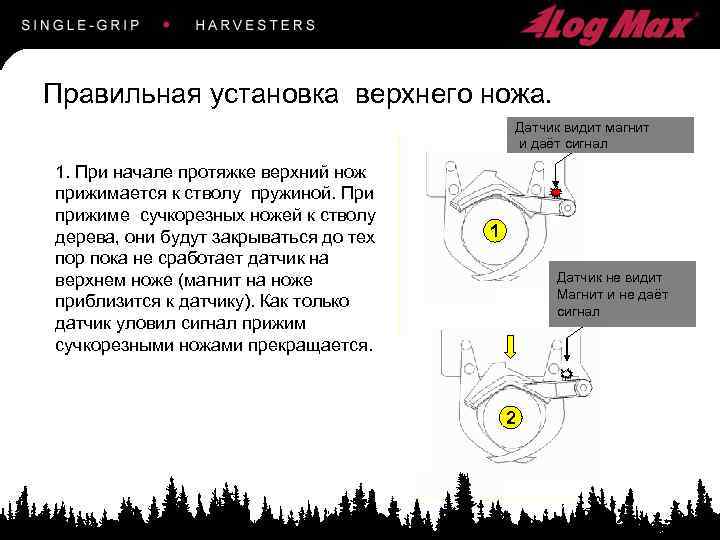 SINGLE-GRIP • HARVESTERS

Log Max

Правильная установка верхнего ножа.

1. При начале протяжке верхний нож прижимается к стволу пружиной. При прижиме сучкорезных ножей к стволу дерева, они будут закрываться до тех пор пока не сработает датчик на верхнем ноже (магнит на ноже приблизится к датчику). Как только датчик уловил сигнал прижим сучкорезными ножами прекращается.

Датчик видит магнит и даёт сигнал

1

Датчик не видит Магнит и не даёт сигнал

2