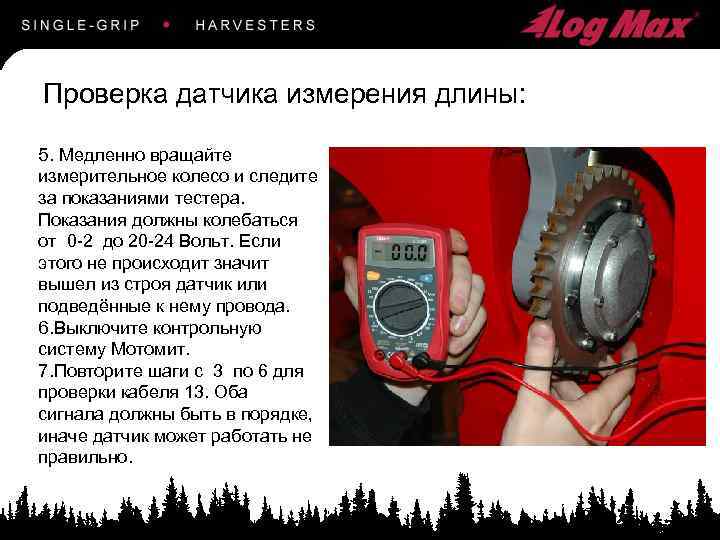 SINGLE-GRIP • HARVESTERS

Log Max

Проверка датчика измерения длины:

5. Медленно вращайте измерительное колесо и следите за показаниями тестера. Показания должны колебаться от 0-2 до 20-24 Вольт. Если этого не происходит значит вышел из строя датчик или подведённые к нему провода.
6.Выключите контрольную систему Мотомит.
7.Повторите шаги с 3 по 6 для проверки кабеля 13. Оба сигнала должны быть в порядке, иначе датчик может работать не правильно.

00.0