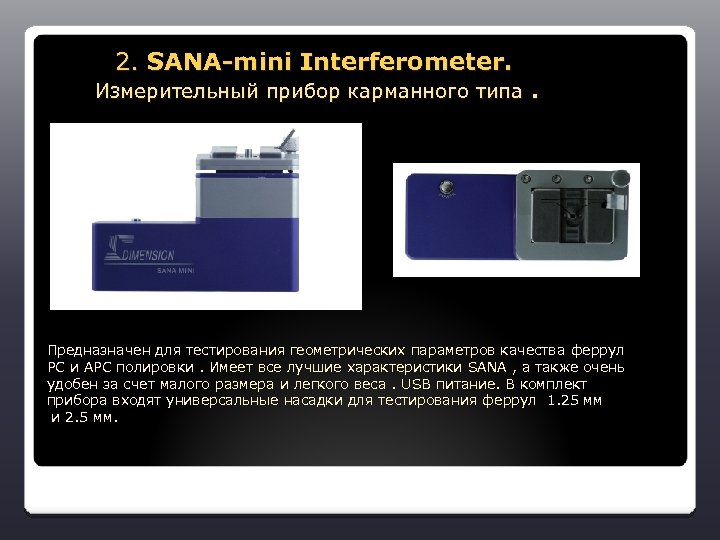 2. SANA-mini Interferometer.
Измерительный прибор карманного типа .

DIMENSION
SANA MINI

Предназначен для тестирования геометрических параметров качества феррул PC и APC полировки . Имеет все лучшие характеристики SANA , а также очень удобен за счет малого размера и легкого веса . USB питание. В комплект прибора входят универсальные насадки для тестирования феррул 1.25 мм и 2.5 мм.