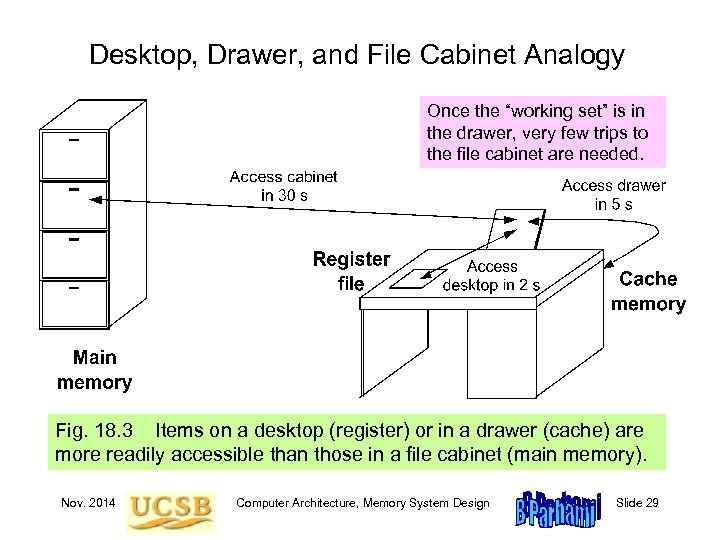 Desktop, Drawer, and File Cabinet Analogy

Once the "working set" is in the drawer, very few trips to the file cabinet are needed.

Access cabinet in 30 s

Access drawer in 5 s

Register file

Access desktop in 2 s

Cache memory

Main memory

Fig. 18.3 Items on a desktop (register) or in a drawer (cache) are more readily accessible than those in a file cabinet (main memory).

Nov. 2014 UCSB Computer Architecture, Memory System Design B Parhami Slide 29