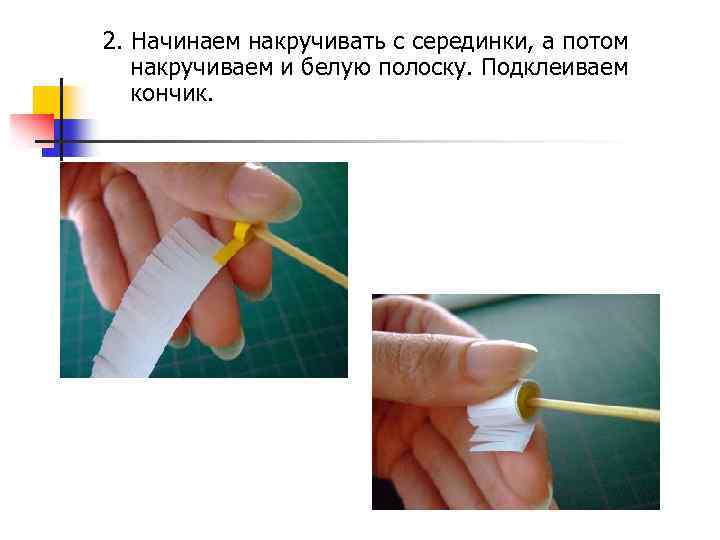 2. Начинаем накручивать с серединки, а потом накручиваем и белую полоску. Подклеиваем кончик.