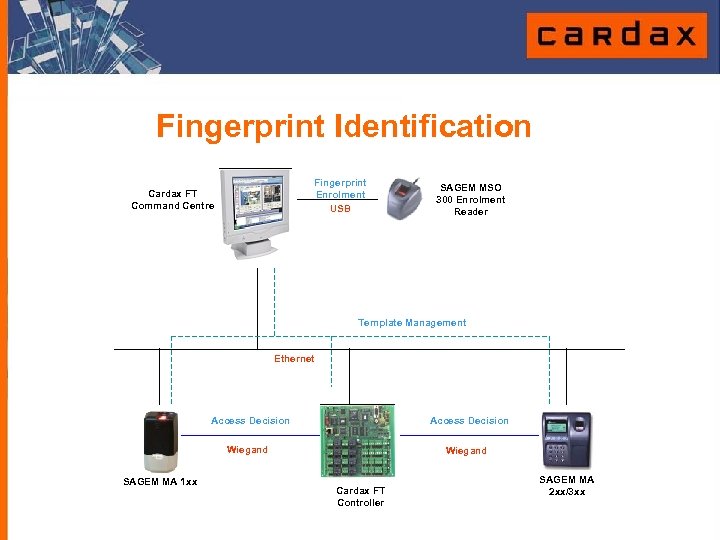 cardax

Fingerprint Identification

Cardax FT Command Centre

Fingerprint Enrolment

USB

SAGEM MSO 300 Enrolment Reader

Template Management

Ethernet

Access Decision

Wiegand

Access Decision

Wiegand

SAGEM MA 1xx

Cardax FT Controller

SAGEM MA 2xx/3xx