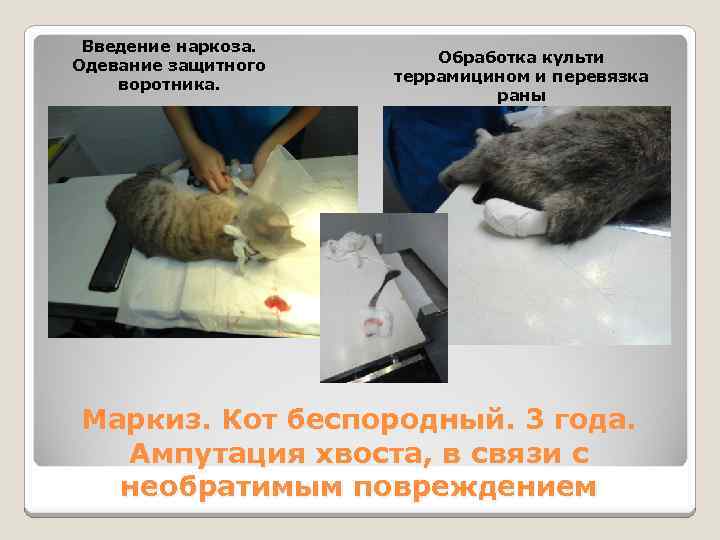 Введение наркоза. Одевание защитного воротника.

Обработка культи террамицином и перевязка раны

Маркиз. Кот беспородный. 3 года. Ампутация хвоста, в связи с необратимым повреждением