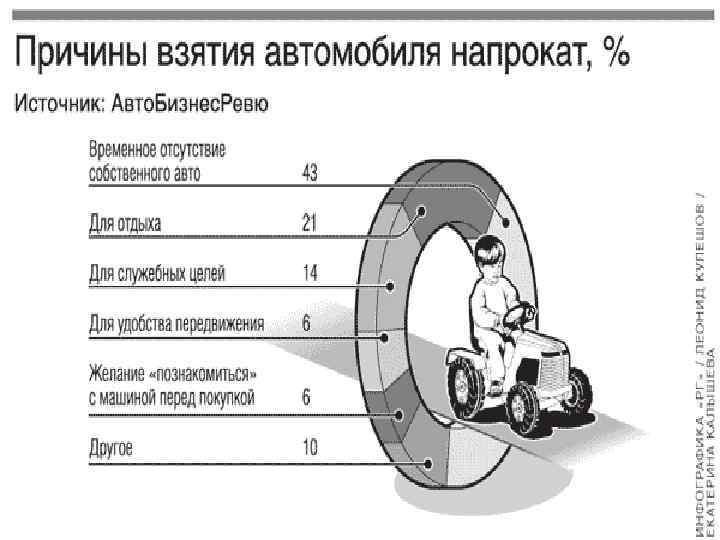 Причины взятия автомобиля напрокат, %

Источник: АвтоБизнесРевю

Временное отсутствие собственного авто 43

Для отдыха 21

Для служебных целей 14

Для удобства передвижения 6

Желание «познакомиться» с машиной перед покупкой 6

Другое 10

ИНФОГРАФИКА «РГ» / ЛЕОНИД КУЛЕШОВ / ЕКАТЕРИНА КАЛЫШЕВА