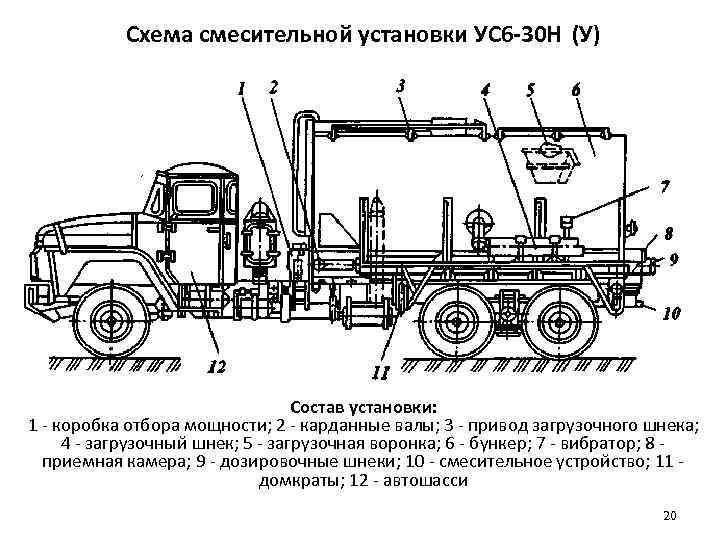 Схема смесительной установки УС6-30Н (У)

1
2
3
4
5
6
7
8
9
10
11
12

Состав установки:
1 - коробка отбора мощности; 2 - карданные валы; 3 - привод загрузочного шнека; 4 - загрузочный шнек; 5 - загрузочная воронка; 6 - бункер; 7 - вибратор; 8 - приемная камера; 9 - дозировочные шнеки; 10 - смесительное устройство; 11 - домкраты; 12 - автошасси

20