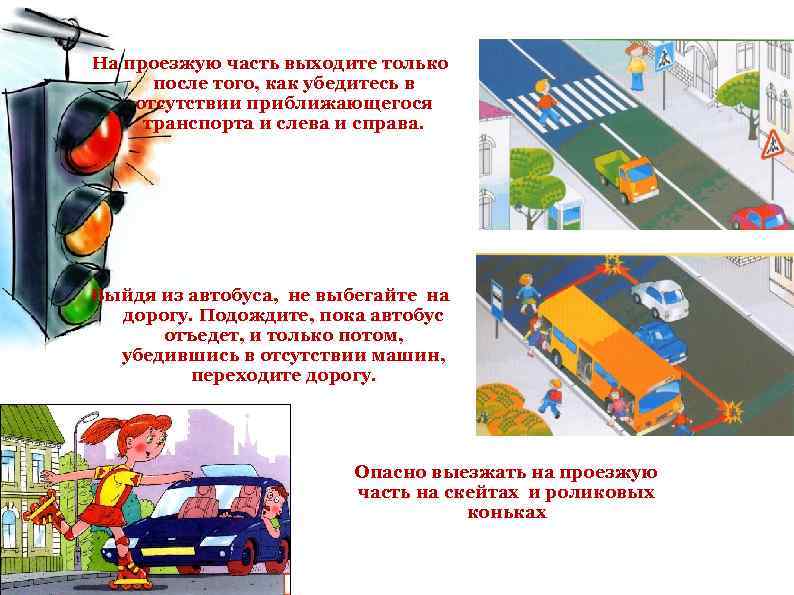 На проезжую часть выходите только после того, как убедитесь в отсутствии приближающегося транспорта и слева и справа.

Выйдя из автобуса, не выбегайте на дорогу. Подождите, пока автобус отъедет, и только потом, убедившись в отсутствии машин, переходите дорогу.

Опасно выезжать на проезжую часть на скейтах и роликовых коньках