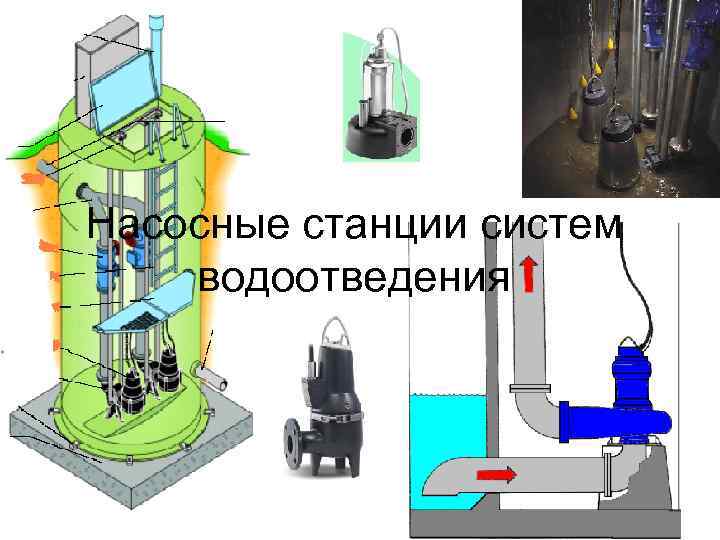 Насосные станции систем водоотведения